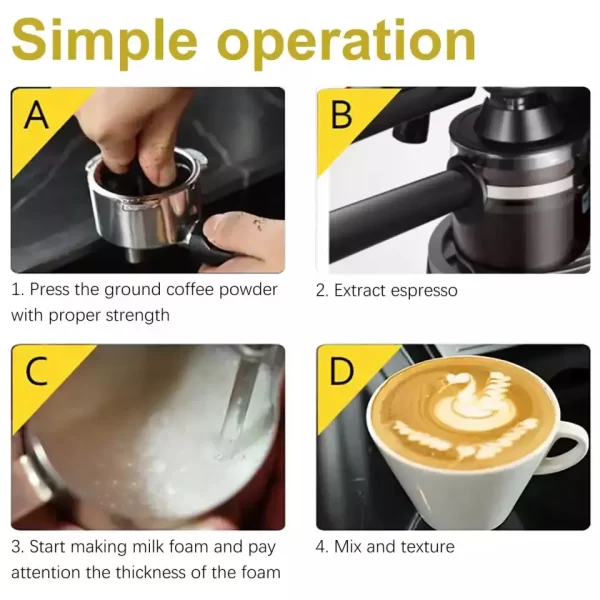 Simple operation

A

1. Press the ground coffee powder with proper strength

B

2. Extract espresso

C

3. Start making milk foam and pay attention the thickness of the foam

D

4. Mix and texture